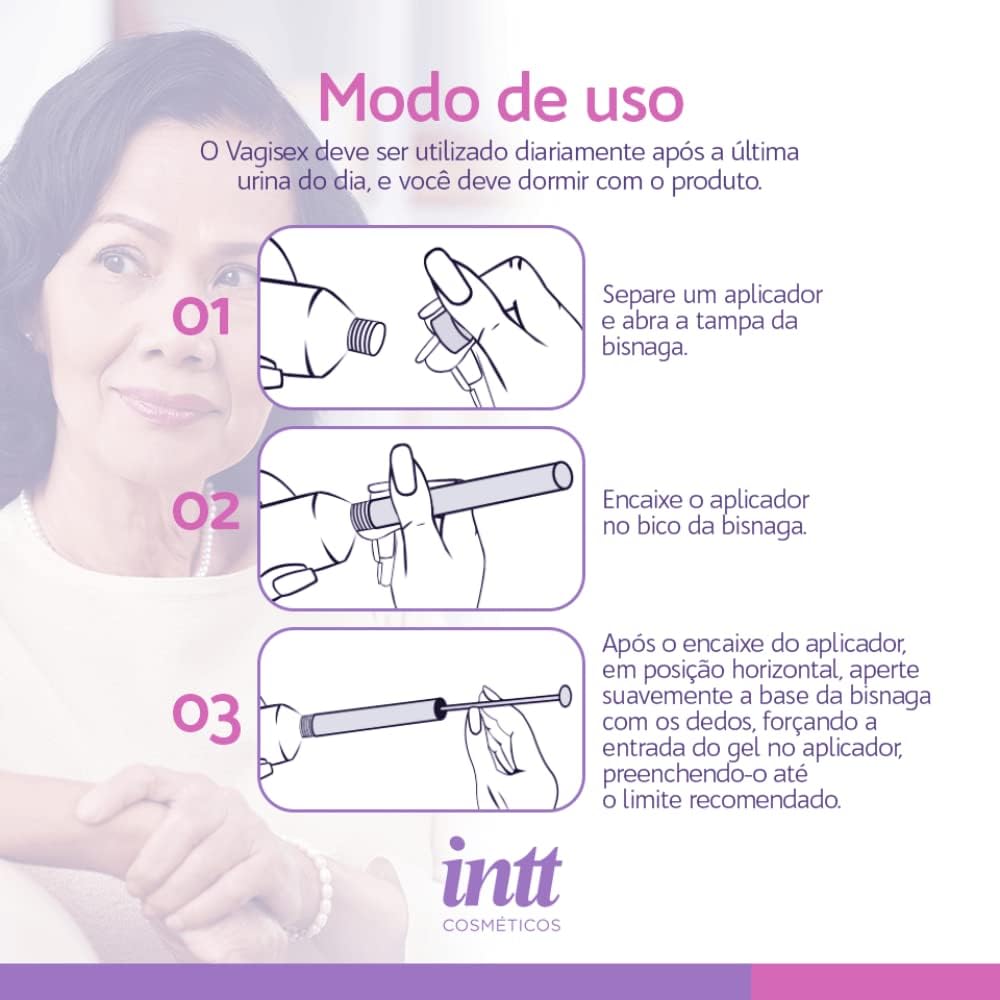 Modo de uso

O Vagisex deve ser utilizado diariamente após a última urina do dia, e você deve dormir com o produto.

01

Separe um aplicador e abra a tampa da bisnaga.

02

Encaixe o aplicador no bico da bisnaga.

03

Após o encaixe do aplicador, em posição horizontal, aperte suavemente a base da bisnaga com os dedos, forçando a entrada do gel no aplicador, preenchendo-o até o limite recomendado.

intt
COSMÉTICOS